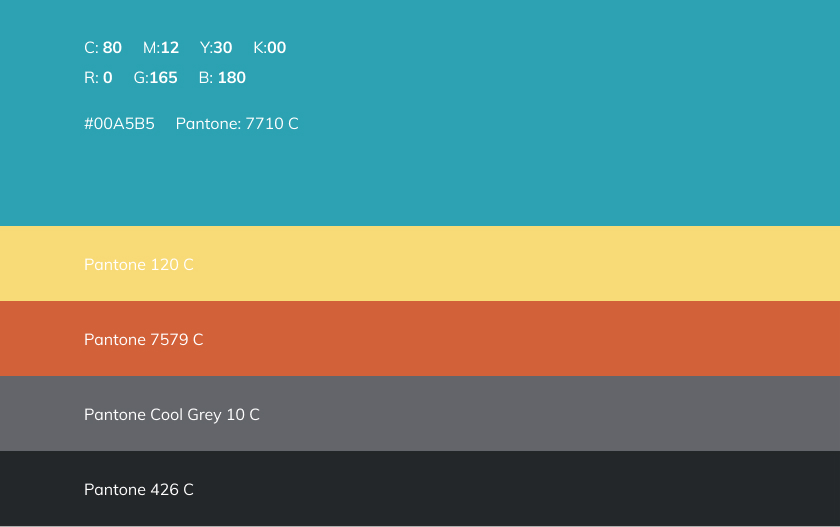 C: 80 M:12 Y:30 K:00
R: 0 G:165 B: 180

#00A5B5 Pantone: 7710 C

Pantone 120 C

Pantone 7579 C

Pantone Cool Grey 10 C

Pantone 426 C